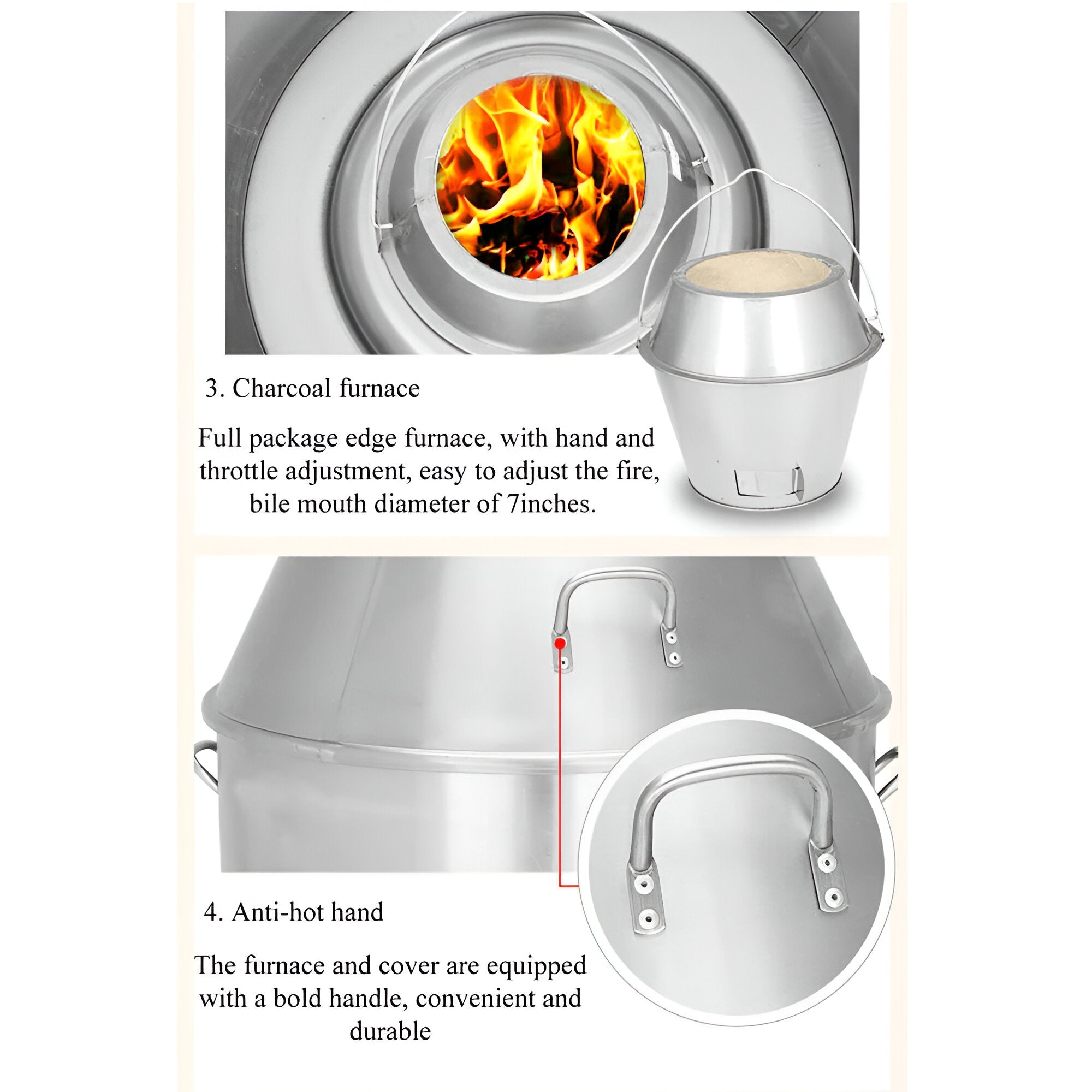 3. Charcoal furnace

Full package edge furnace, with hand and throttle adjustment, easy to adjust the fire, bile mouth diameter of 7inches.

4. Anti-hot hand

The furnace and cover are equipped with a bold handle, convenient and durable